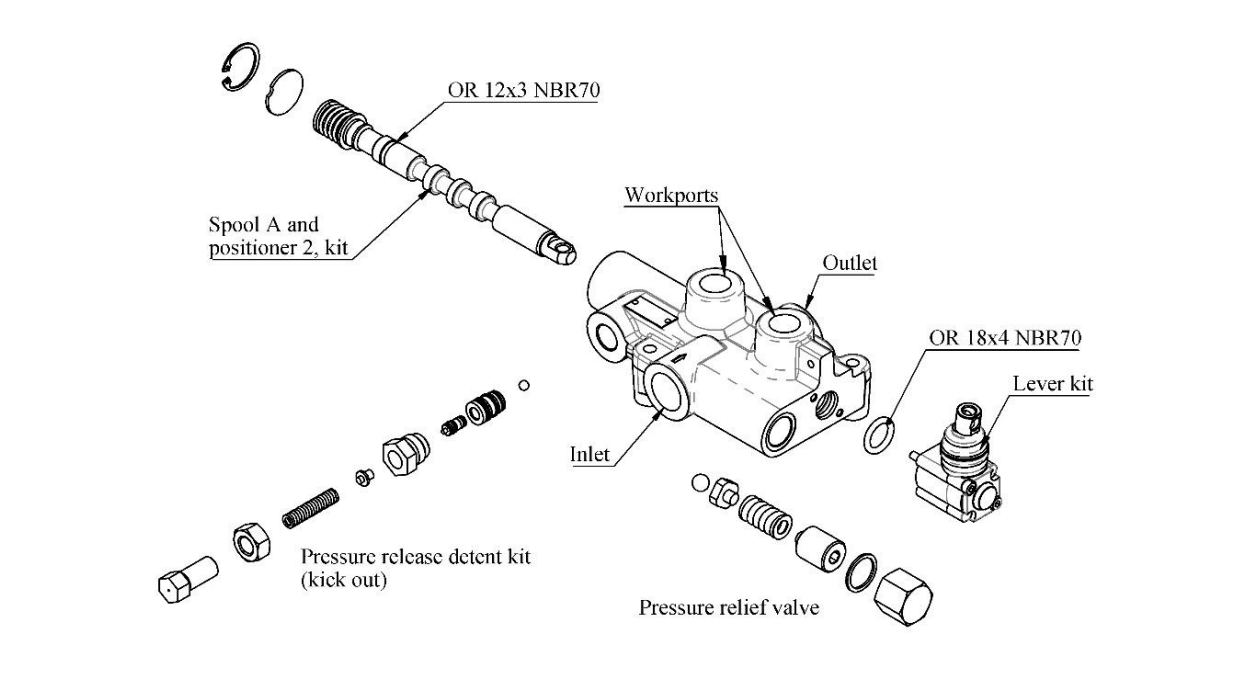 OR 12x3 NBR70

Spool A and positioner 2, kit

Workports

Outlet

OR 18x4 NBR70

Lever kit

Inlet

Pressure release detent kit (kick out)

Pressure relief valve